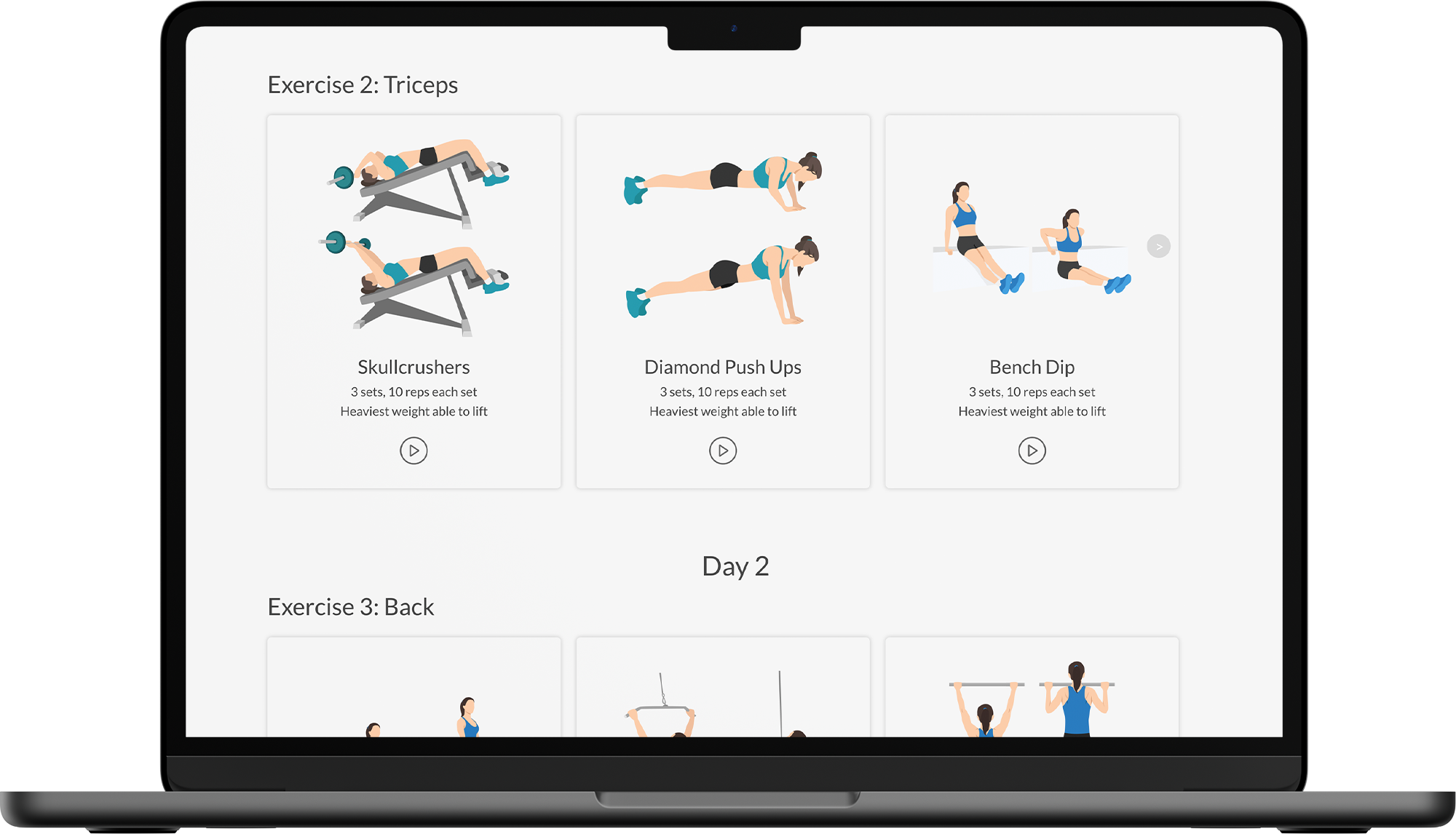 Exercise 2: Triceps

Skullcrushers
3 sets, 10 reps each set
Heaviest weight able to lift

Diamond Push Ups
3 sets, 10 reps each set
Heaviest weight able to lift

Bench Dip
3 sets, 10 reps each set
Heaviest weight able to lift

>

Day 2

Exercise 3: Back